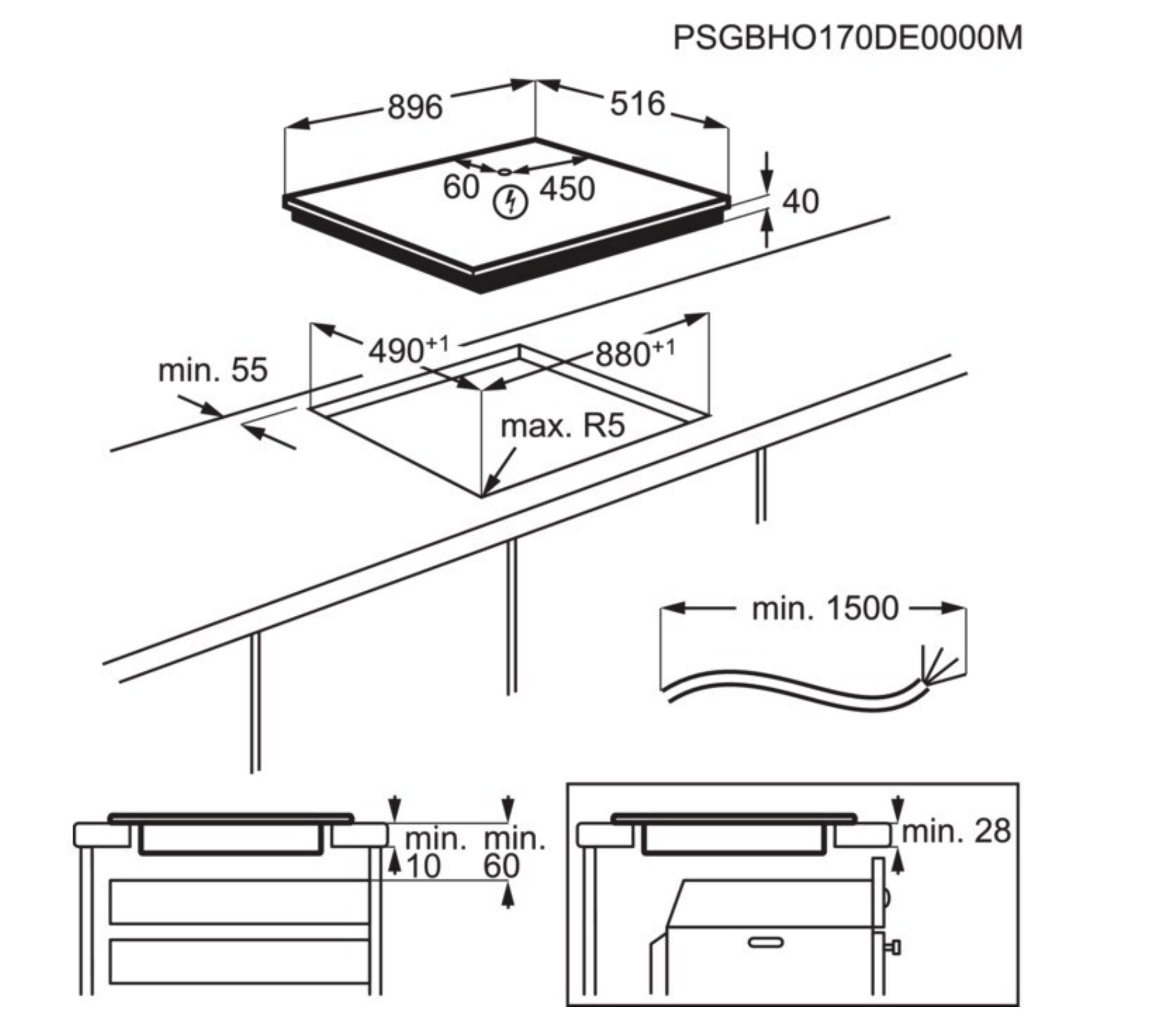 PSGBHO170DE0000M

896

516

60

450

40

$490^{+1}$

$880^{+1}$

min. 55

max. R5

min. 1500

min. 10

min. 60

min. 28