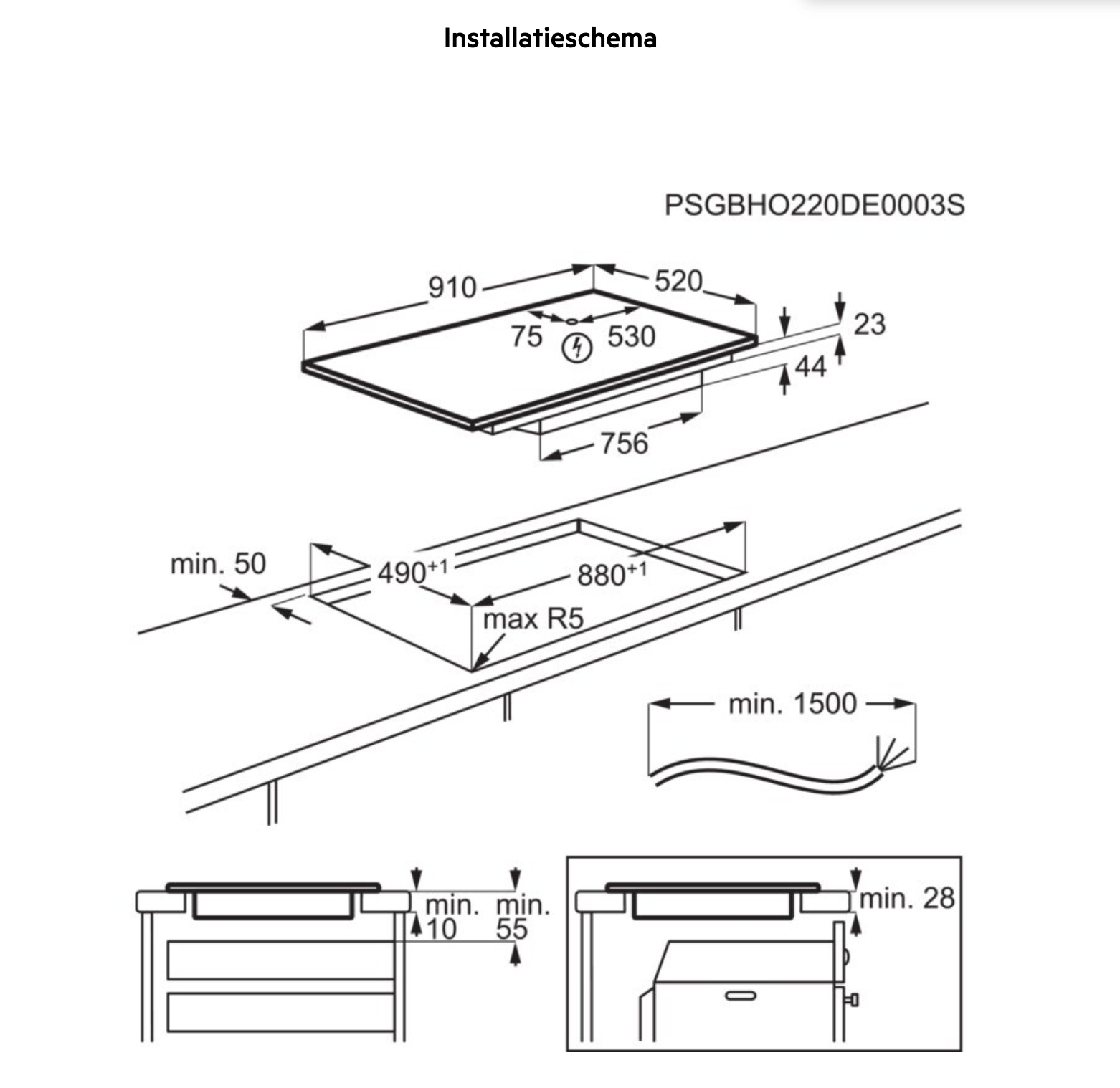 Installatieschema

PSGBHO220DE0003S

910

520

75

530

23

44

756

min. 50

$490^{+1}$

$880^{+1}$

max R5

min. 1500

min.
10

min.
55

min. 28