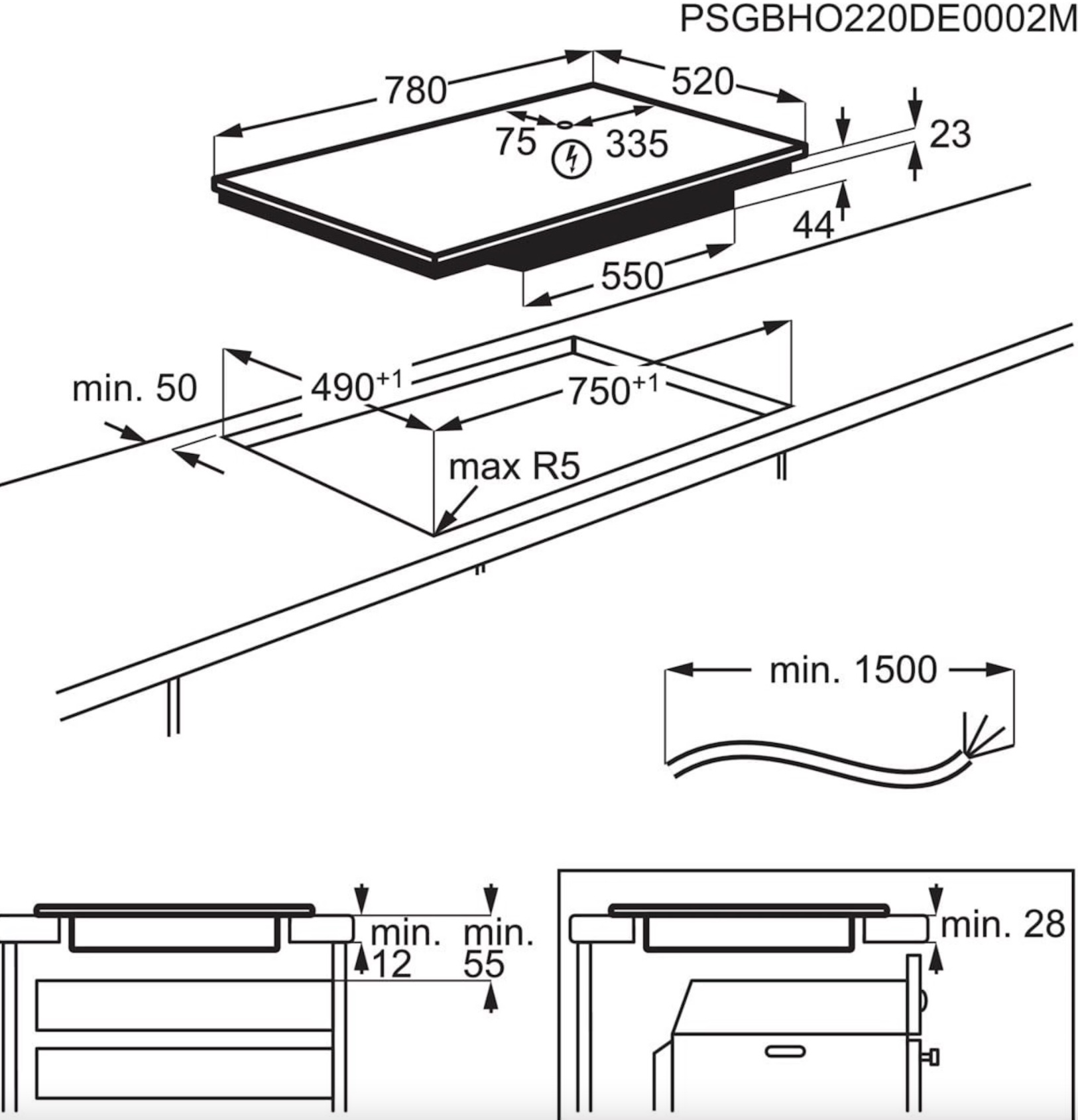 PSGBHO220DE0002M

780

520

75

335

23

44

550

min. 50

$490^{+1}$

$750^{+1}$

max R5

min. 1500

min.
12

min.
55

min. 28