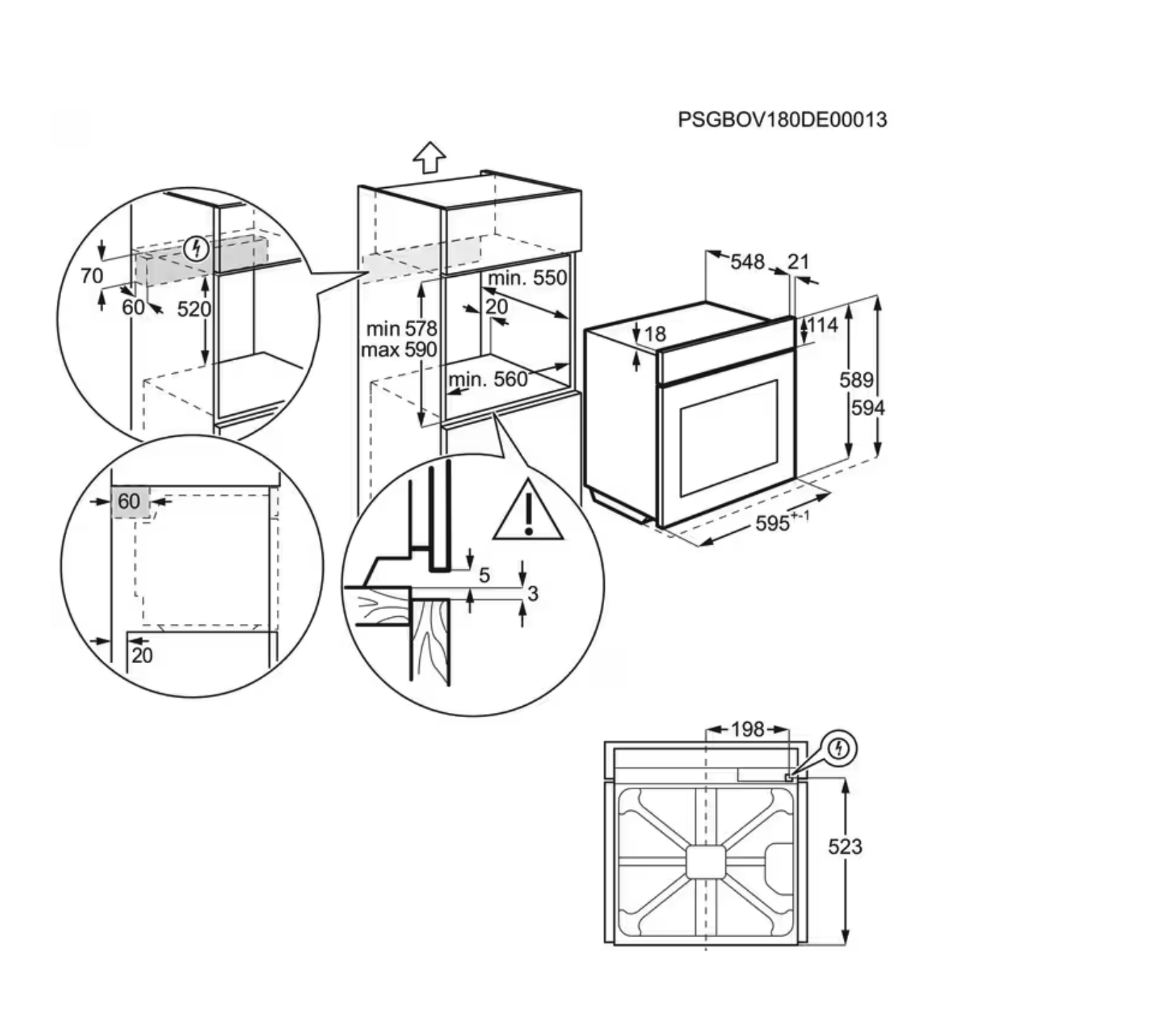 PSGBOV180DE00013

70
60
520

min. 550
20
min 578
max 590
min. 560

548
21
18
114
589
594
$595^{+-1}$

60
20

5
3

198
523